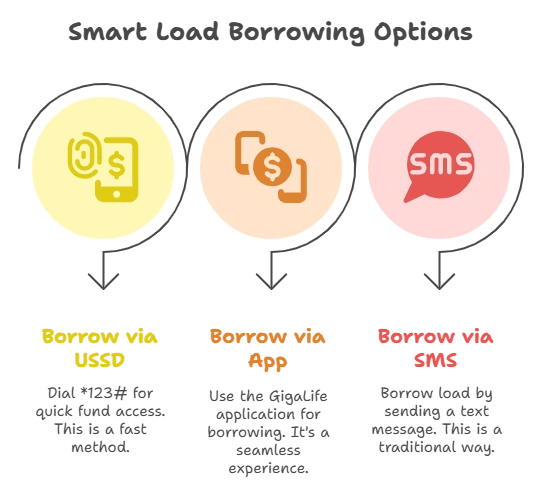 Smart Load Borrowing Options

SMS

Borrow via USSD

Dial *123# for quick fund access. This is a fast method.

Borrow via App

Use the GigaLife application for borrowing. It's a seamless experience.

Borrow via SMS

Borrow load by sending a text message. This is a traditional way.